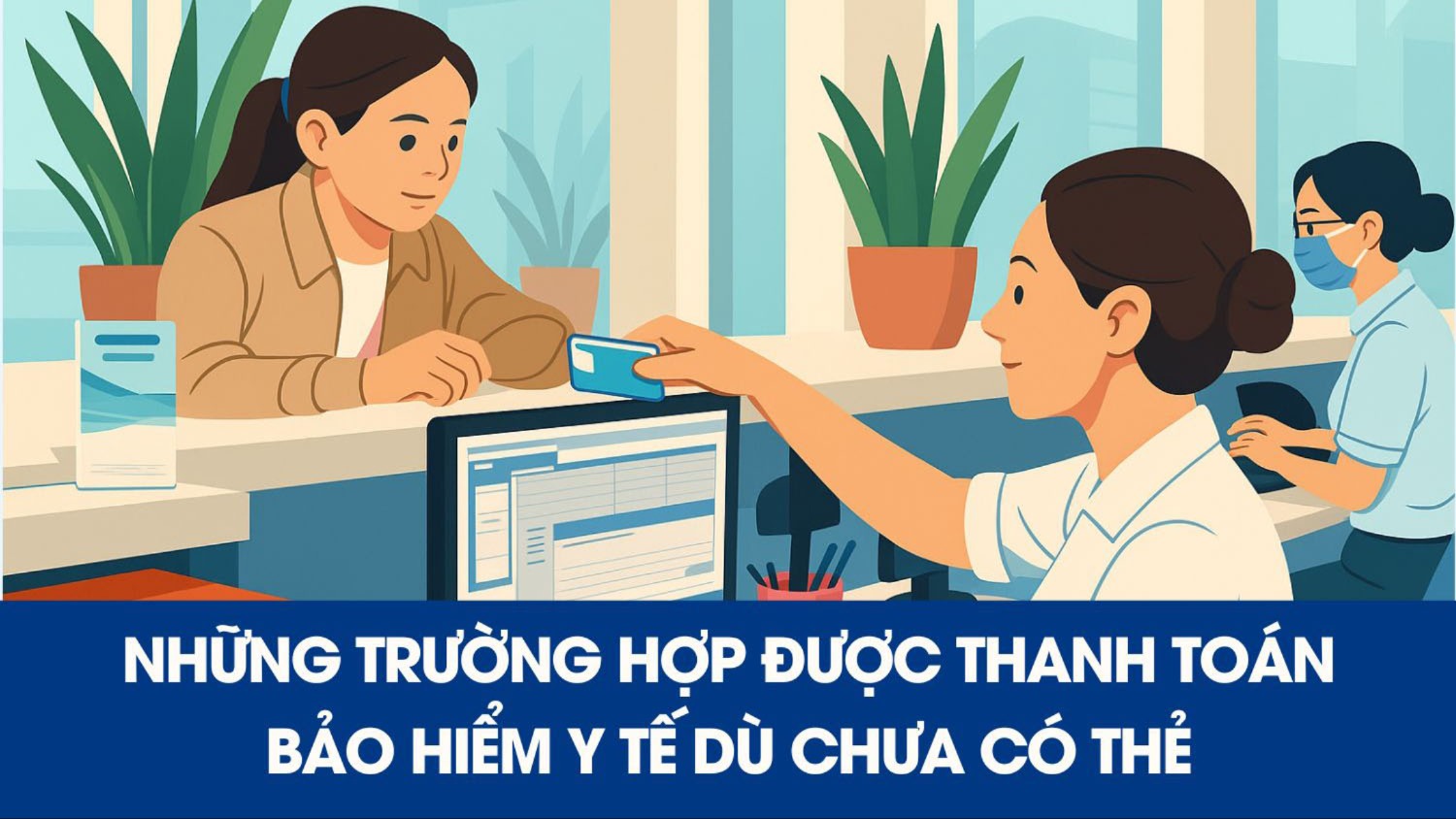 NHỮNG TRƯỜNG HỢP ĐƯỢC THANH TOÁN BẢO HIỂM Y TẾ DÙ CHƯA CÓ THẺ